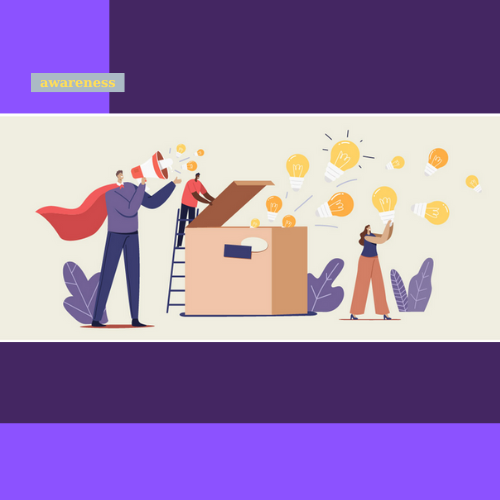 awareness